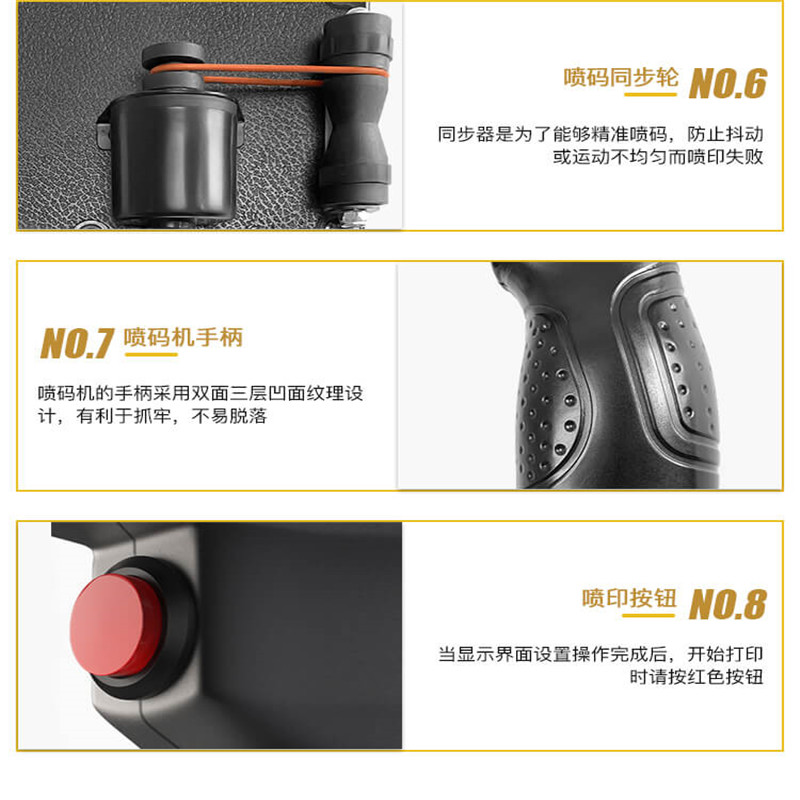 喷码同步轮 NO.6

同步器是为了能够精准喷码，防止抖动或运动不均匀而喷印失败

NO.7 喷码机手柄

喷码机的手柄采用双面三层凹面纹理设计，有利于抓牢，不易脱落

喷印按钮 NO.8

当显示界面设置操作完成后，开始打印时请按红色按钮